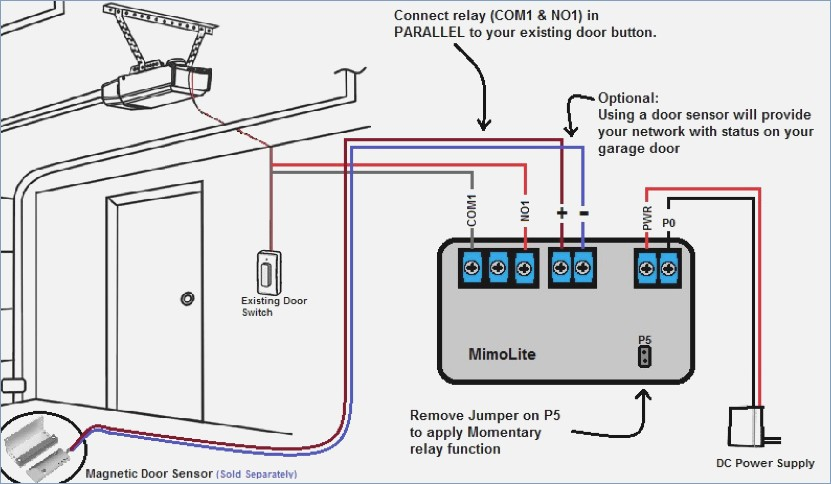 Connect relay (COM1 & NO1) in PARALLEL to your existing door button.

Optional:
Using a door sensor will provide your network with status on your garage door

COM1
NO1
+
-
PWR
P0

Existing Door Switch

MimoLite

P5

Remove Jumper on P5 to apply Momentary relay function

Magnetic Door Sensor (Sold Separately)

DC Power Supply