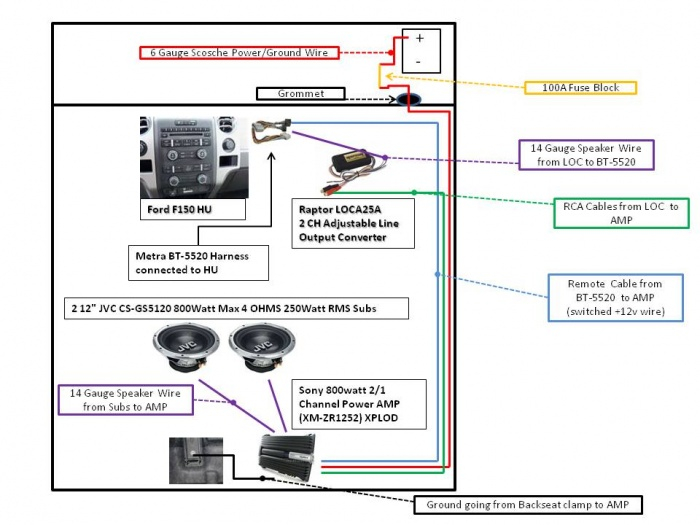 6 Gauge Scosche Power/Ground Wire

+

-

100A Fuse Block

Grommet

14 Gauge Speaker Wire from LOC to BT-5520

Ford F150 HU

Raptor LOCA25A 2 CH Adjustable Line Output Converter

RCA Cables from LOC to AMP

Metra BT-5520 Harness connected to HU

Remote Cable from BT-5520 to AMP (switched +12v wire)

2 12" JVC CS-GS5120 800Watt Max 4 OHMS 250Watt RMS Subs

JVC

JVC

14 Gauge Speaker Wire from Subs to AMP

Sony 800watt 2/1 Channel Power AMP (XM-ZR1252) XPLOD

Ground going from Backseat clamp to AMP