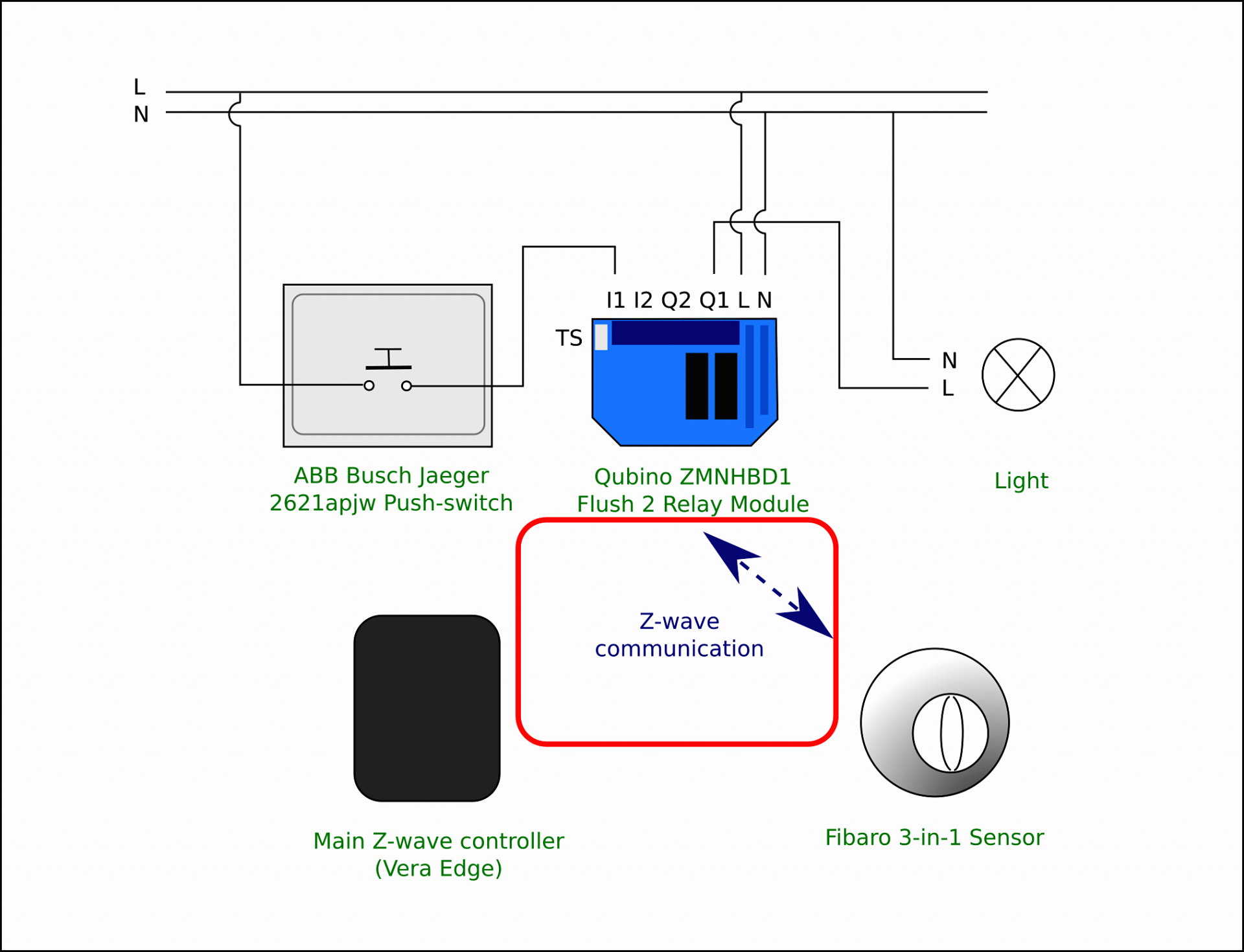 L
N

I1 I2 Q2 Q1 L N
TS

N
L

ABB Busch Jaeger
2621apjw Push-switch

Qubino ZMNHBD1
Flush 2 Relay Module

Light

Z-wave
communication

Main Z-wave controller
(Vera Edge)

Fibaro 3-in-1 Sensor