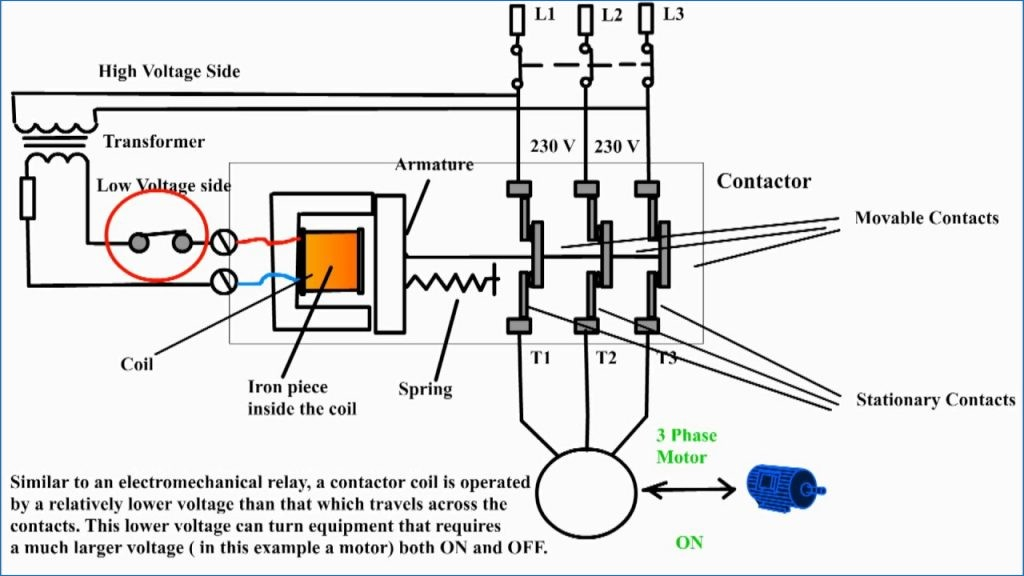 L1 L2 L3

High Voltage Side

Transformer

Low Voltage side

Armature

230 V 230 V

Contactor

Movable Contacts

Coil

Iron piece inside the coil

Spring

T1 T2 T3

Stationary Contacts

3 Phase Motor

ON

Similar to an electromechanical relay, a contactor coil is operated by a relatively lower voltage than that which travels across the contacts. This lower voltage can turn equipment that requires a much larger voltage ( in this example a motor) both ON and OFF.