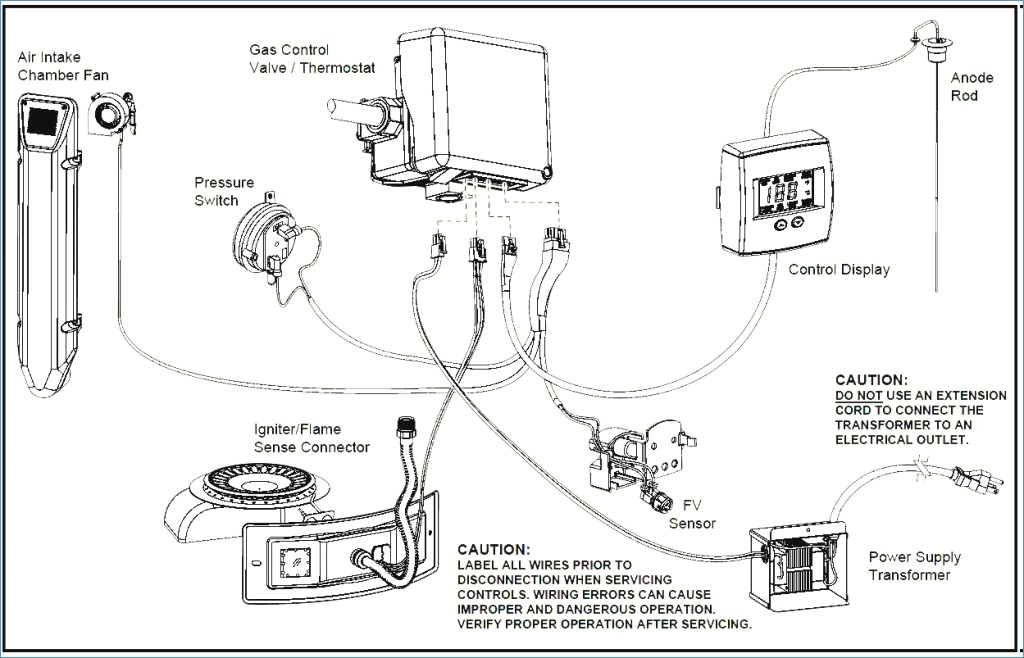 Air Intake Chamber Fan

Gas Control Valve / Thermostat

Anode Rod

Pressure Switch

Control Display

CAUTION:
DO NOT USE AN EXTENSION CORD TO CONNECT THE TRANSFORMER TO AN ELECTRICAL OUTLET.

Igniter/Flame Sense Connector

FV Sensor

CAUTION:
LABEL ALL WIRES PRIOR TO DISCONNECTION WHEN SERVICING CONTROLS. WIRING ERRORS CAN CAUSE IMPROPER AND DANGEROUS OPERATION. VERIFY PROPER OPERATION AFTER SERVICING.

Power Supply Transformer